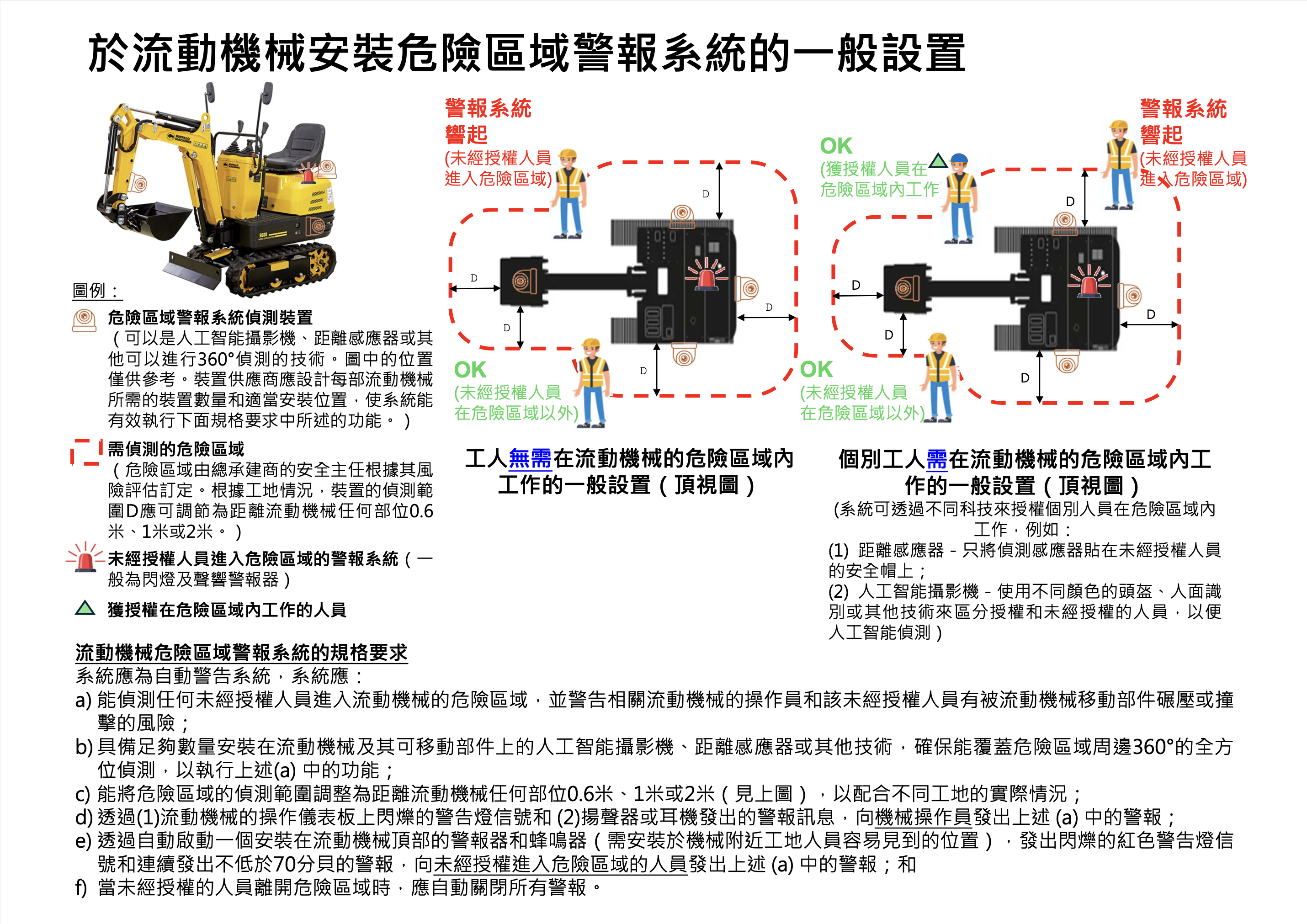 於流動機械安裝危險區域警報系統的一般設置

圖例：

危險區域警報系統偵測裝置
（可以是人工智能攝影機、距離感應器或其他可以進行360°偵測的技術。圖中的位置僅供參考。裝置供應商應設計每部流動機械所需的裝置數量和適當安裝位置，使系統能有效執行下面規格要求中所述的功能。）

需偵測的危險區域
（危險區域由總承建商的安全主任根據其風險評估訂定。根據工地情況，裝置的偵測範圍D應可調節為距離流動機械任何部位0.6米、1米或2米。）

未經授權人員進入危險區域的警報系統（一般為閃燈及聲響警報器）

獲授權在危險區域內工作的人員

警報系統響起
(未經授權人員進入危險區域)

D

D

D

D

D

OK
(未經授權人員在危險區域以外)

工人無需在流動機械的危險區域內工作的一般設置（頂視圖）

OK
(獲授權人員在危險區域內工作

警報系統響起
(未經授權人員進入危險區域)

D

D

D

D

D

OK
(未經授權人員在危險區域以外)

個別工人需在流動機械的危險區域內工作的一般設置（頂視圖）
(系統可透過不同科技來授權個別人員在危險區域內工作，例如：
(1) 距離感應器 - 只將偵測感應器貼在未經授權人員的安全帽上；
(2) 人工智能攝影機 - 使用不同顏色的頭盔、人面識別或其他技術來區分授權和未經授權的人員，以便人工智能偵測）

流動機械危險區域警報系統的規格要求
系統應為自動警告系統，系統應：
a) 能偵測任何未經授權人員進入流動機械的危險區域，並警告相關流動機械的操作員和該未經授權人員有被流動機械移動部件碾壓或撞擊的風險；
b) 具備足夠數量安裝在流動機械及其可移動部件上的人工智能攝影機、距離感應器或其他技術，確保能覆蓋危險區域周邊360°的全方位偵測，以執行上述(a) 中的功能；
c) 能將危險區域的偵測範圍調整為距離流動機械任何部位0.6米、1米或2米（見上圖），以配合不同工地的實際情況；
d) 透過(1)流動機械的操作儀表板上閃爍的警告燈信號和 (2)揚聲器或耳機發出的警報訊息，向機械操作員發出上述 (a) 中的警報；
e) 透過自動啟動一個安裝在流動機械頂部的警報器和蜂鳴器（需安裝於機械附近工地人員容易見到的位置），發出閃爍的紅色警告燈信號和連續發出不低於70分貝的警報，向未經授權進入危險區域的人員發出上述 (a) 中的警報；和
f) 當未經授權的人員離開危險區域時，應自動關閉所有警報。